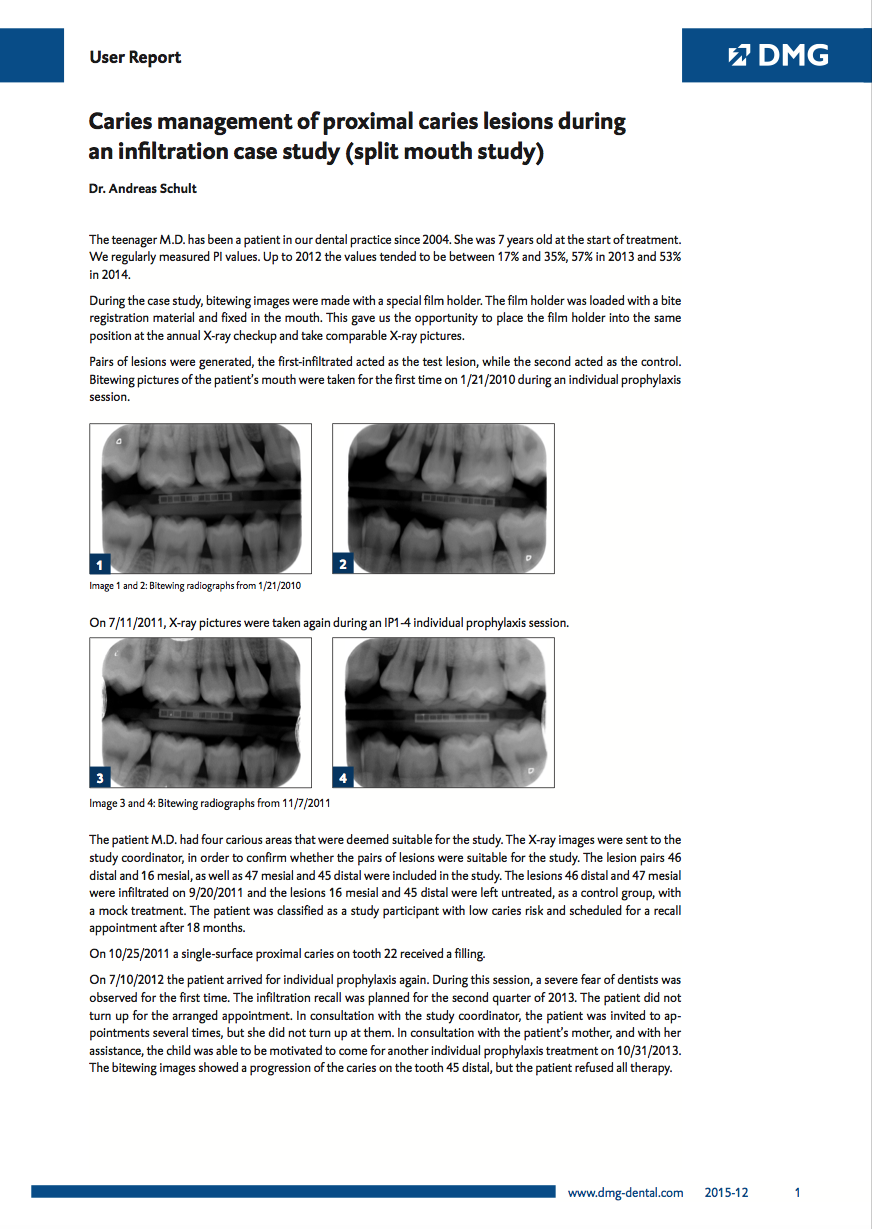 User Report

DMG

Caries management of proximal caries lesions during an infiltration case study (split mouth study)

Dr. Andreas Schult

The teenager M.D. has been a patient in our dental practice since 2004. She was 7 years old at the start of treatment. We regularly measured PI values. Up to 2012 the values tended to be between 17% and 35%, 57% in 2013 and 53% in 2014.

During the case study, bitewing images were made with a special film holder. The film holder was loaded with a bite registration material and fixed in the mouth. This gave us the opportunity to place the film holder into the same position at the annual X-ray checkup and take comparable X-ray pictures.

Pairs of lesions were generated, the first-infiltrated acted as the test lesion, while the second acted as the control. Bitewing pictures of the patient's mouth were taken for the first time on 1/21/2010 during an individual prophylaxis session.

1

2

Image 1 and 2: Bitewing radiographs from 1/21/2010

On 7/11/2011, X-ray pictures were taken again during an IP1-4 individual prophylaxis session.

3

4

Image 3 and 4: Bitewing radiographs from 11/7/2011

The patient M.D. had four carious areas that were deemed suitable for the study. The X-ray images were sent to the study coordinator, in order to confirm whether the pairs of lesions were suitable for the study. The lesion pairs 46 distal and 16 mesial, as well as 47 mesial and 45 distal were included in the study. The lesions 46 distal and 47 mesial were infiltrated on 9/20/2011 and the lesions 16 mesial and 45 distal were left untreated, as a control group, with a mock treatment. The patient was classified as a study participant with low caries risk and scheduled for a recall appointment after 18 months.

On 10/25/2011 a single-surface proximal caries on tooth 22 received a filling.

On 7/10/2012 the patient arrived for individual prophylaxis again. During this session, a severe fear of dentists was observed for the first time. The infiltration recall was planned for the second quarter of 2013. The patient did not turn up for the arranged appointment. In consultation with the study coordinator, the patient was invited to appointments several times, but she did not turn up at them. In consultation with the patient's mother, and with her assistance, the child was able to be motivated to come for another individual prophylaxis treatment on 10/31/2013. The bitewing images showed a progression of the caries on the tooth 45 distal, but the patient refused all therapy.

www.dmg-dental.com 2015-12 1